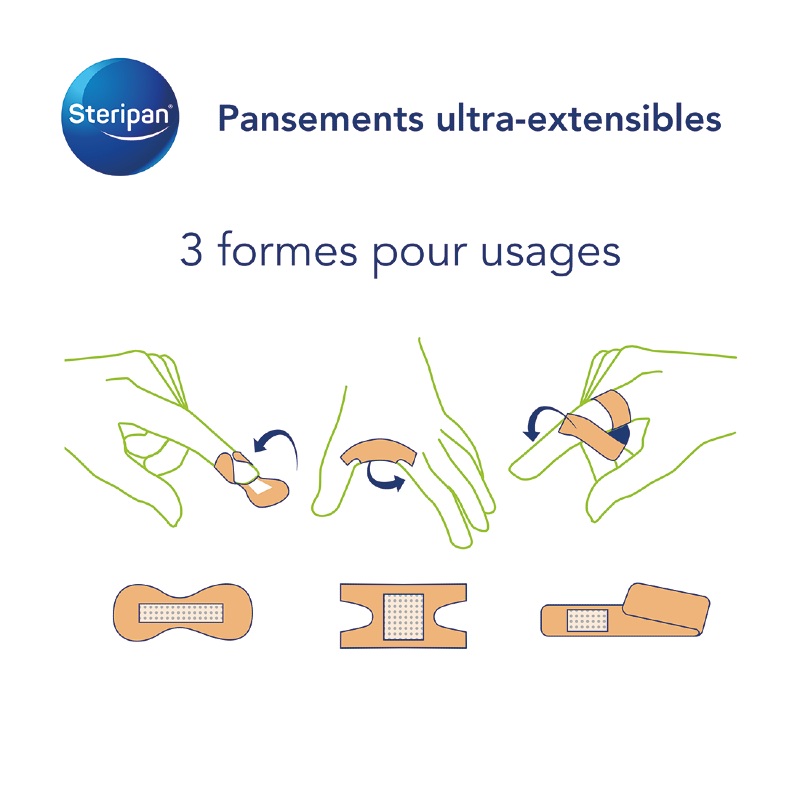 Steripan®

Pansements ultra-extensibles

3 formes pour usages